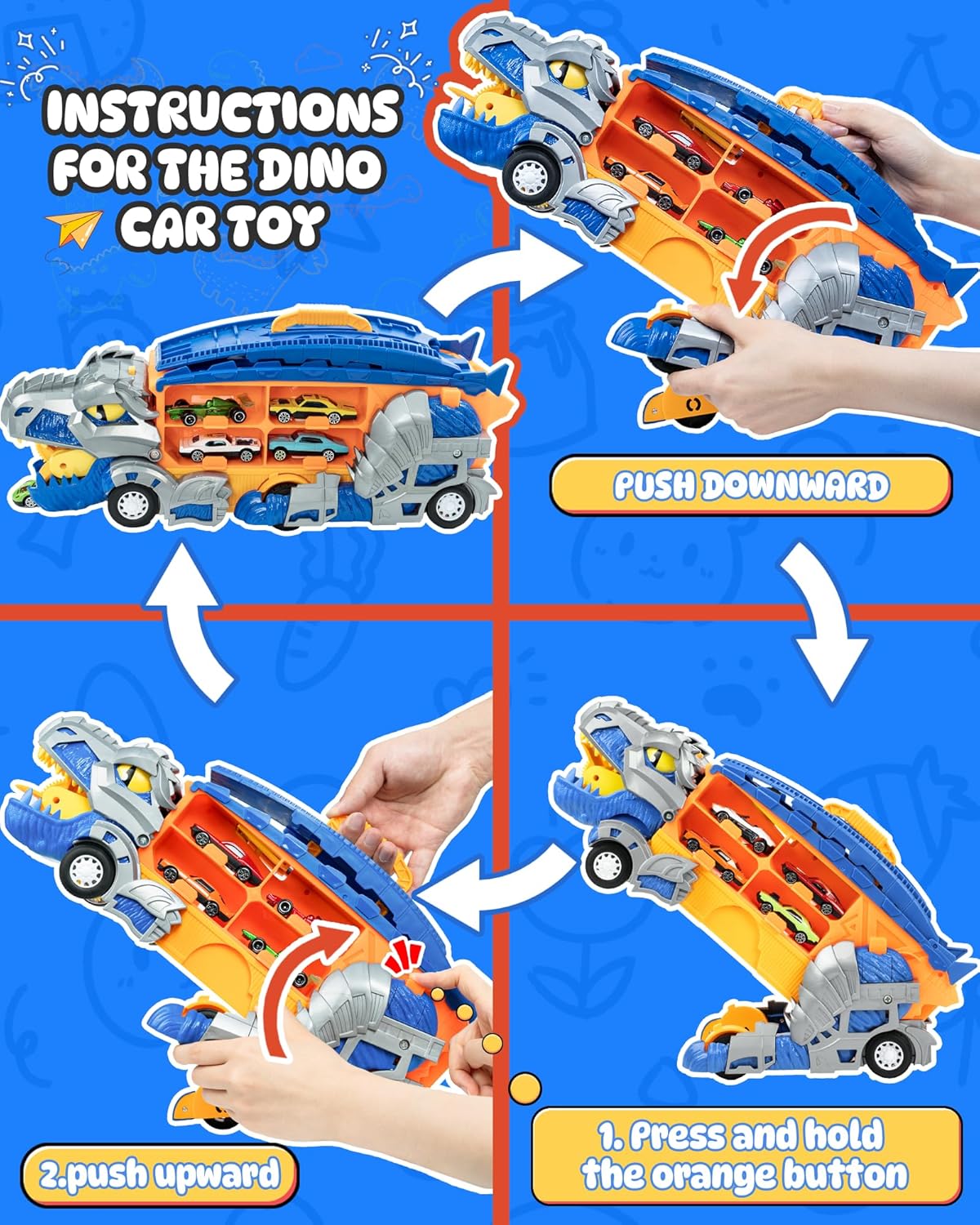 INSTRUCTIONS FOR THE DINO CAR TOY

PUSH DOWNWARD

1. Press and hold the orange button

2.push upward