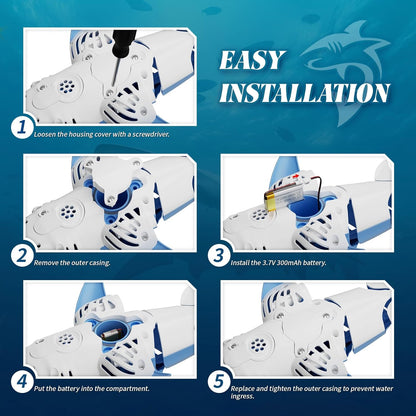 EASY INSTALLATION

1 Loosen the housing cover with a screwdriver.

2 Remove the outer casing.

3 Install the 3.7V 300mAh battery.

4 Put the battery into the compartment.

5 Replace and tighten the outer casing to prevent water ingress.